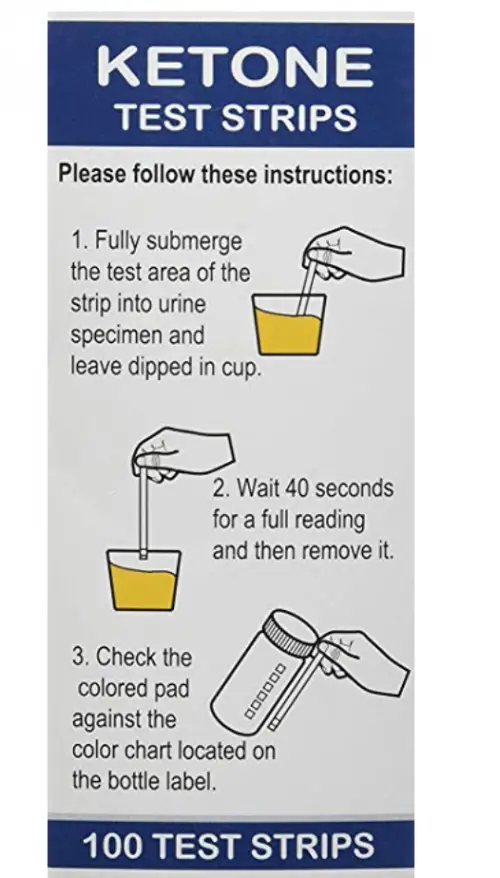 KETONE
TEST STRIPS

Please follow these instructions:

1. Fully submerge the test area of the strip into urine specimen and leave dipped in cup.

2. Wait 40 seconds for a full reading and then remove it.

3. Check the colored pad against the color chart located on the bottle label.

100 TEST STRIPS